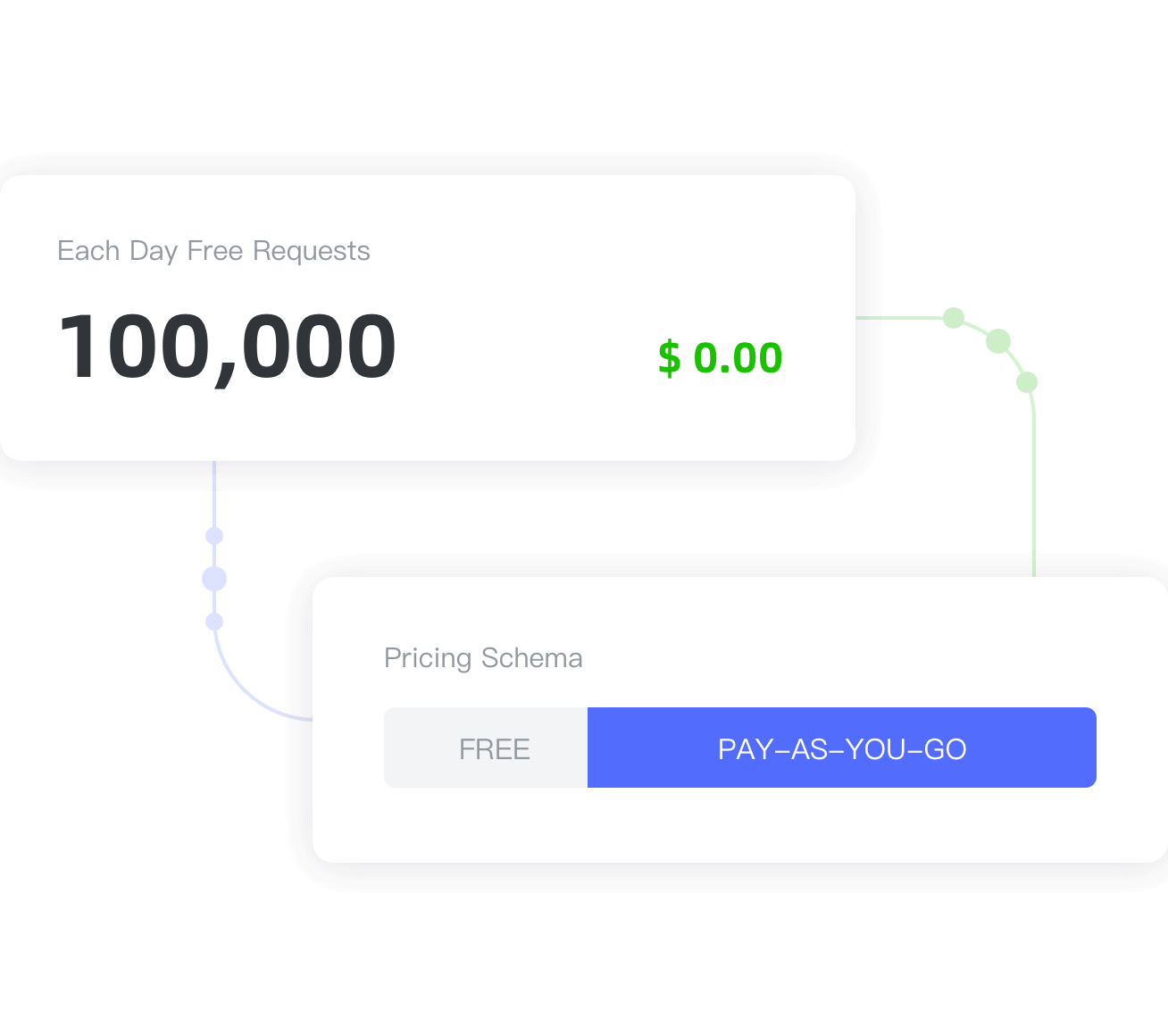 Each Day Free Requests

100,000

$ 0.00

Pricing Schema

FREE PAY-AS-YOU-GO